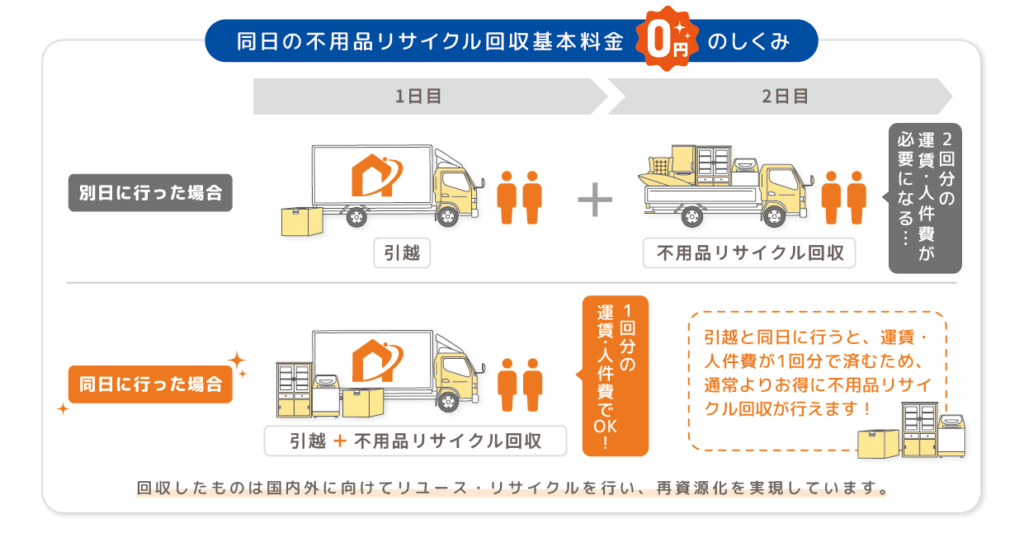 同日の不用品リサイクル回収基本料金 0円 のしくみ

1日目

2日目

別日に行った場合

引越

+

不用品リサイクル回収

2回分の運賃・人件費が必要になる…

同日に行った場合

引越 + 不用品リサイクル回収

1回分の運賃・人件費でOK!

引越と同日に行うと、運賃・人件費が1回分で済むため、通常よりお得に不用品リサイクル回収が行えます！

回収したものは国内外に向けてリユース・リサイクルを行い、再資源化を実現しています。